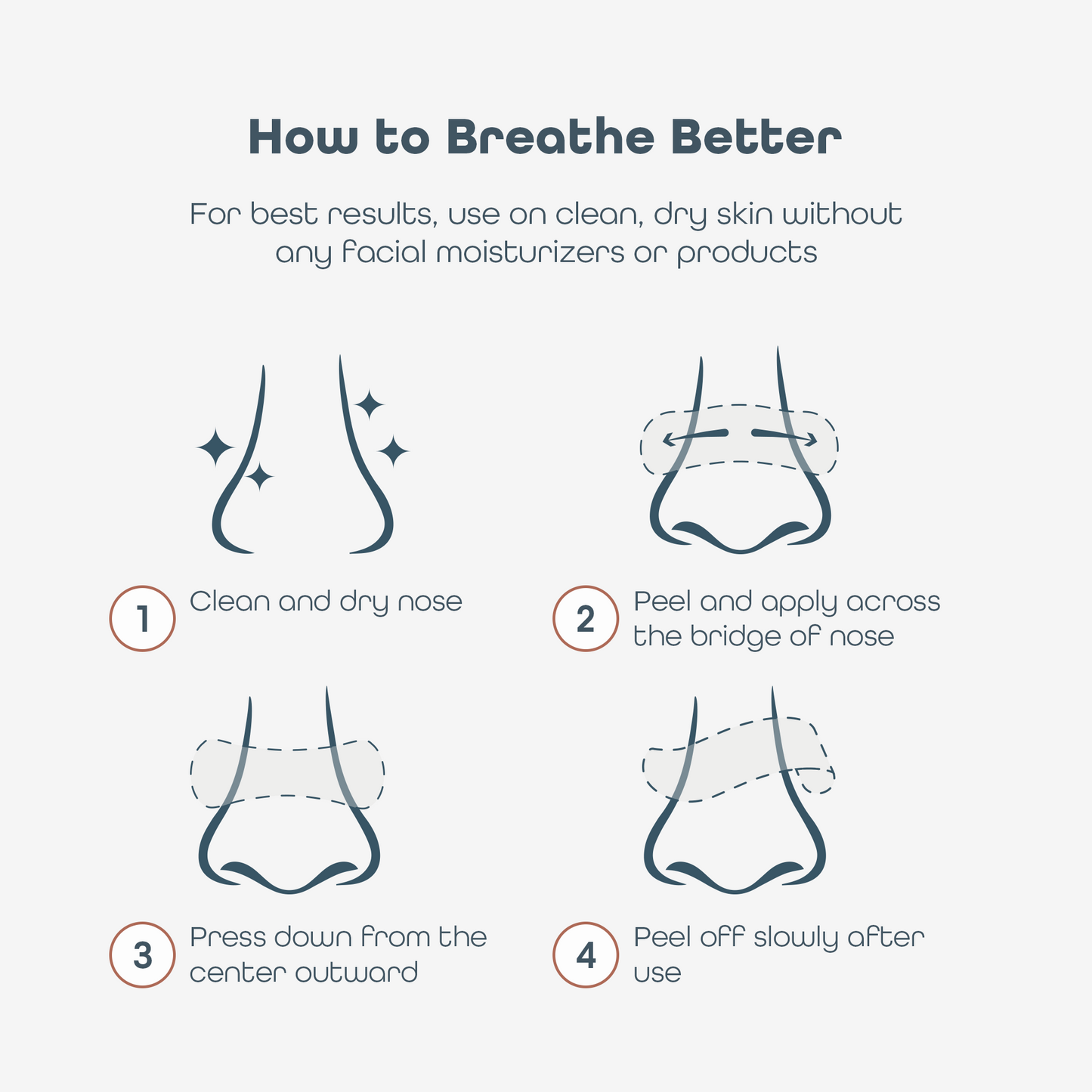 How to Breathe Better

For best results, use on clean, dry skin without any facial moisturizers or products

1 Clean and dry nose

2 Peel and apply across the bridge of nose

3 Press down from the center outward

4 Peel off slowly after use