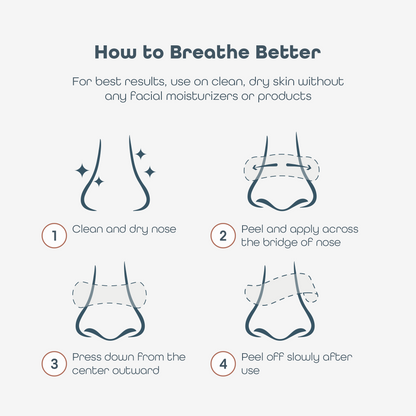 How to Breathe Better

For best results, use on clean, dry skin without any facial moisturizers or products

1 Clean and dry nose

2 Peel and apply across the bridge of nose

3 Press down from the center outward

4 Peel off slowly after use